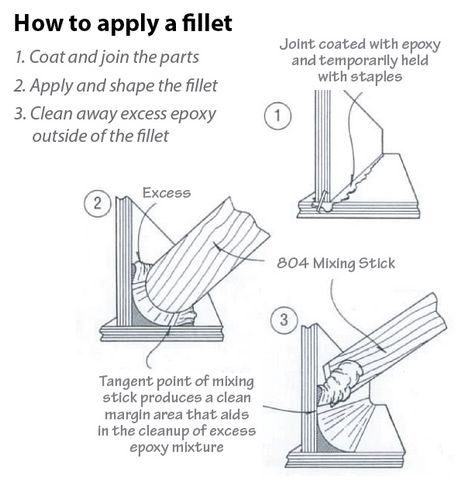 How to apply a fillet

1. Coat and join the parts
2. Apply and shape the fillet
3. Clean away excess epoxy outside of the fillet

Joint coated with epoxy and temporarily held with staples

1

2

Excess

804 Mixing Stick

3

Tangent point of mixing stick produces a clean margin area that aids in the cleanup of excess epoxy mixture