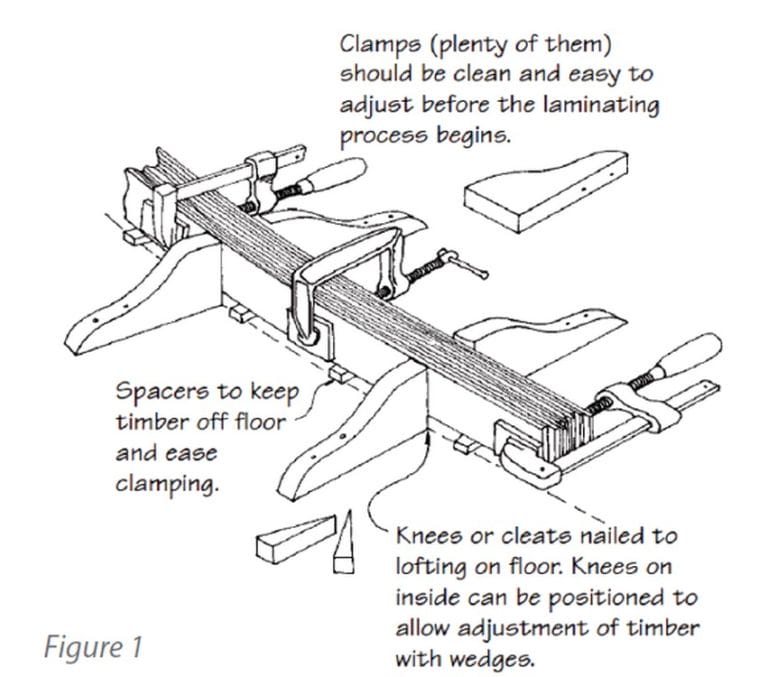 Clamps (plenty of them) should be clean and easy to adjust before the laminating process begins.

Spacers to keep timber off floor and ease clamping.

Knees or cleats nailed to lofting on floor. Knees on inside can be positioned to allow adjustment of timber with wedges.

Figure 1