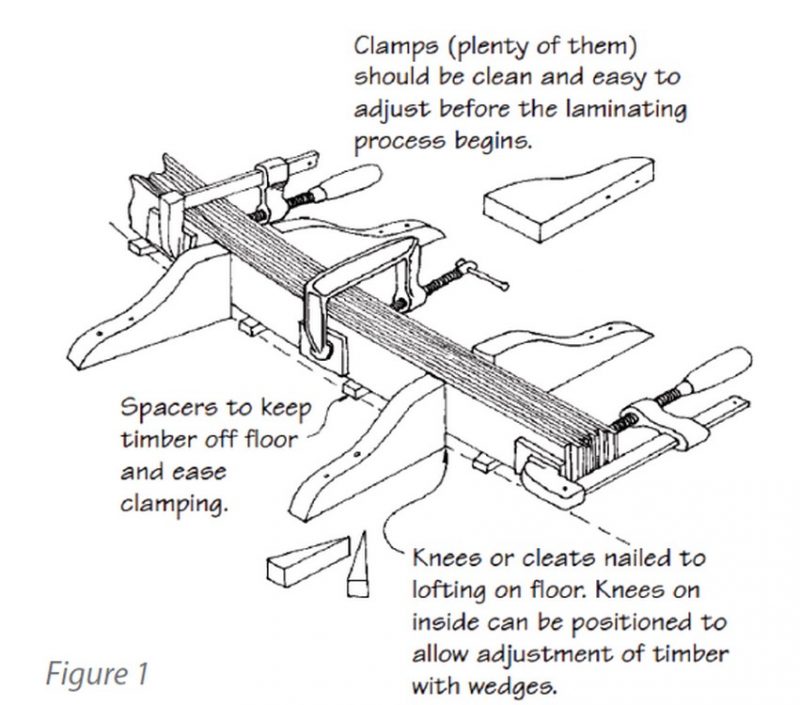 Clamps (plenty of them) should be clean and easy to adjust before the laminating process begins.

Spacers to keep timber off floor and ease clamping.

Knees or cleats nailed to lofting on floor. Knees on inside can be positioned to allow adjustment of timber with wedges.

Figure 1