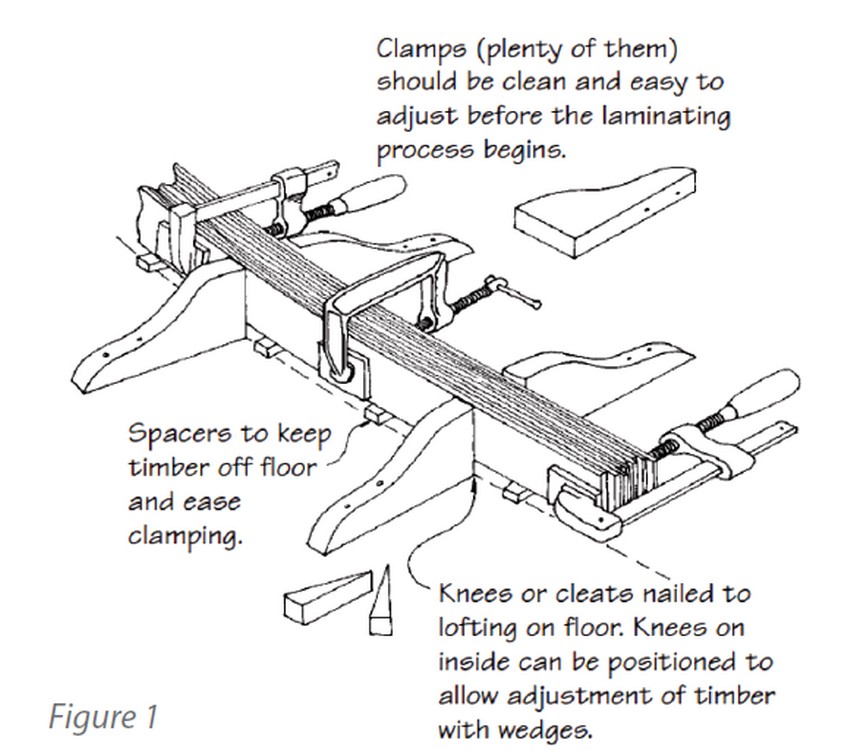 Clamps (plenty of them) should be clean and easy to adjust before the laminating process begins.

Spacers to keep timber off floor and ease clamping.

Knees or cleats nailed to lofting on floor. Knees on inside can be positioned to allow adjustment of timber with wedges.

Figure 1